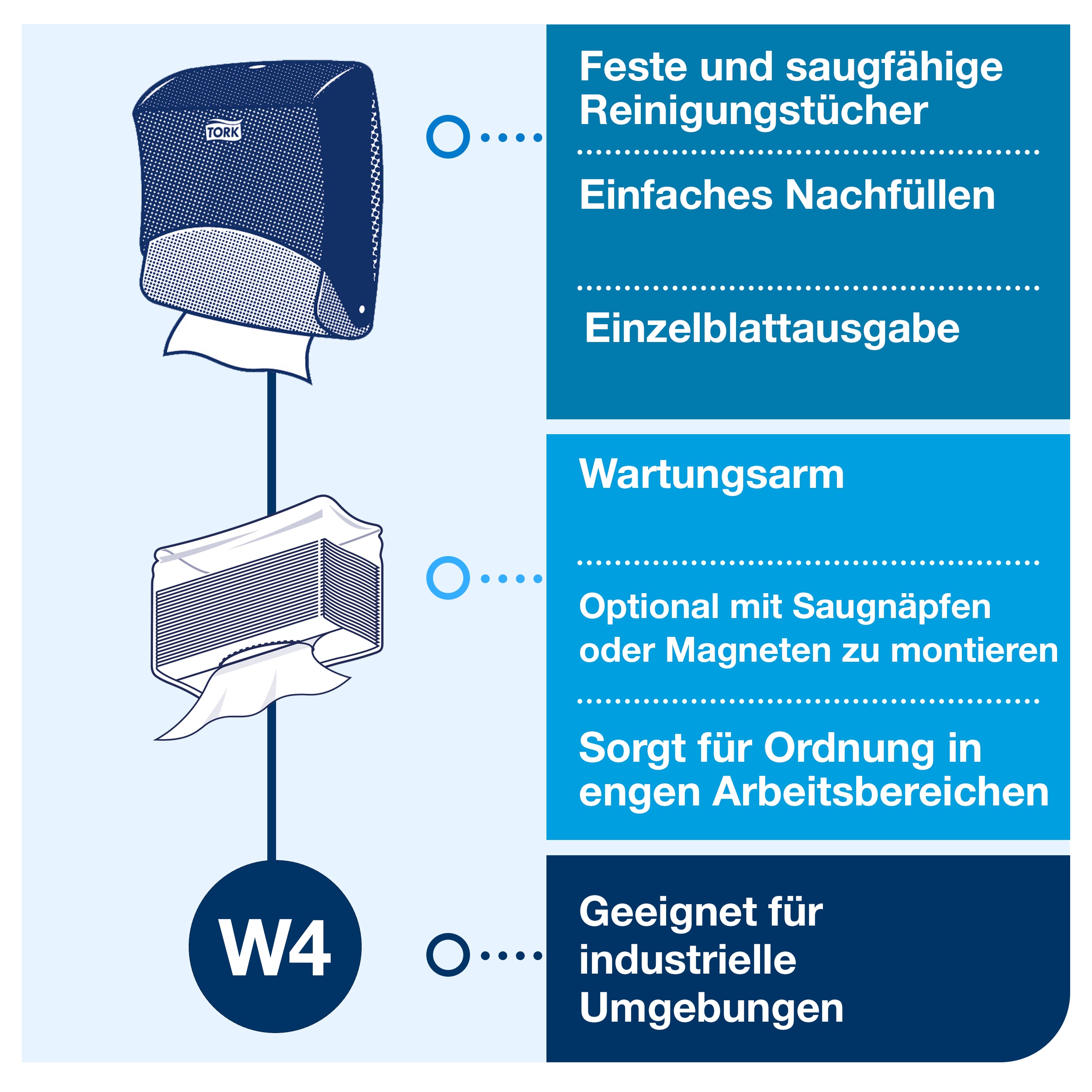 TORK

Feste und saugfähige Reinigungstücher

Einfaches Nachfüllen

Einzelblattausgabe

Wartungsarm

Optional mit Saugnäpfen oder Magneten zu montieren

Sorgt für Ordnung in engen Arbeitsbereichen

W4

Geeignet für industrielle Umgebungen